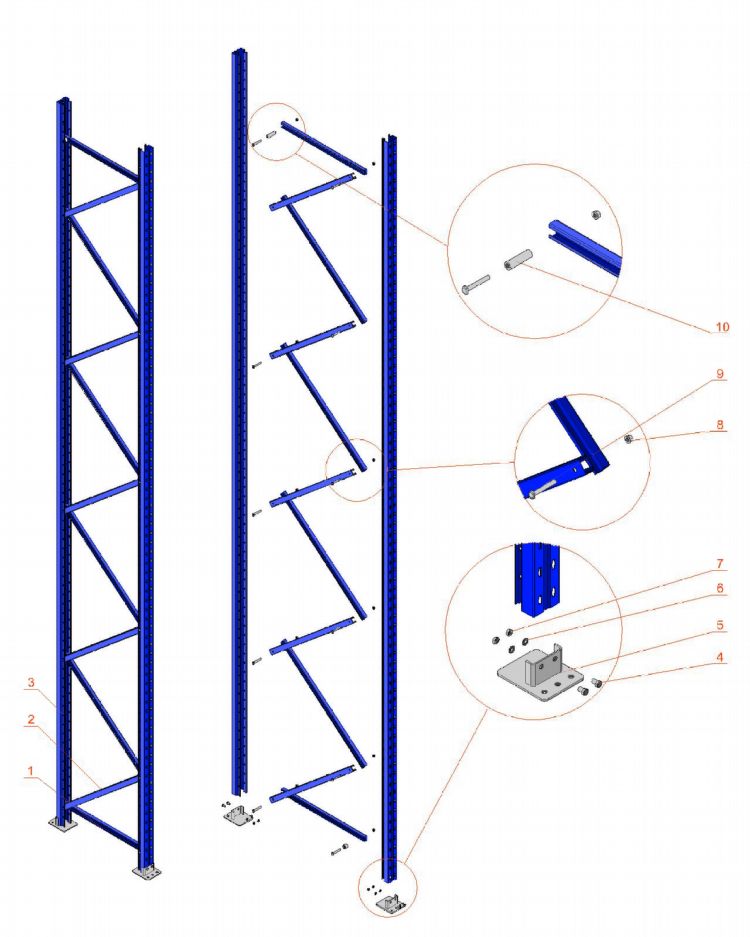 10
9
8
7
6
5
4
3
2
1